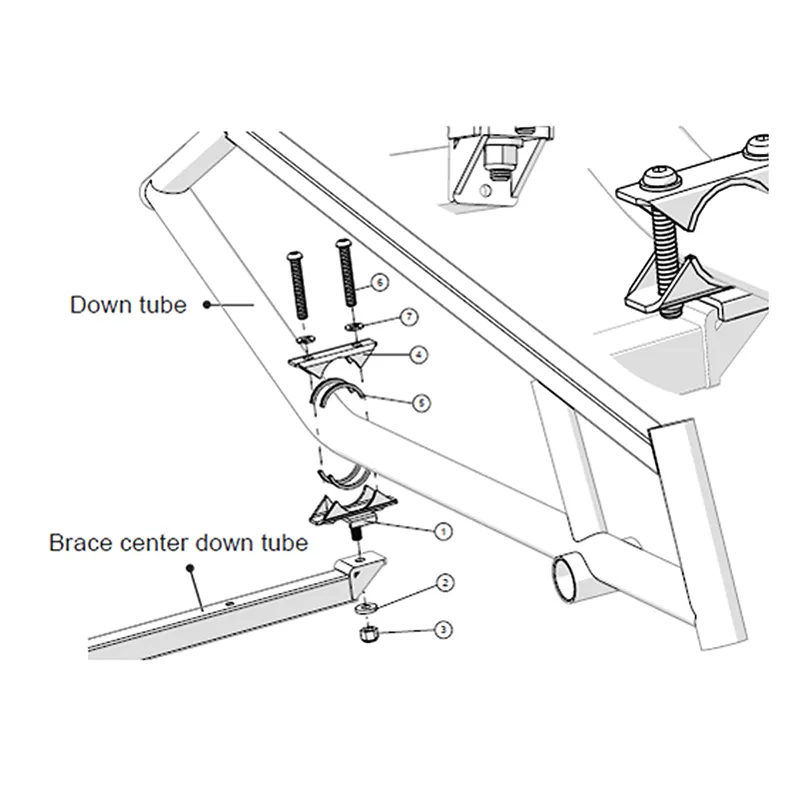 Down tube

6

7

4

5

1

Brace center down tube

2

3